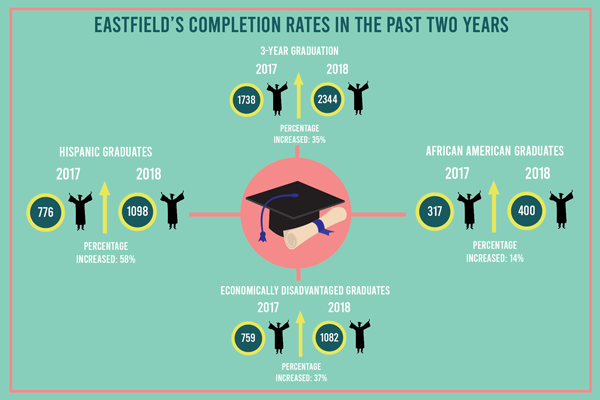 EASTFIELD'S COMPLETION RATES IN THE PAST TWO YEARS

3-YEAR GRADUATION

2017

2018

1738

2344

PERCENTAGE INCREASED: 35%

HISPANIC GRADUATES

2017

2018

776

1098

PERCENTAGE INCREASED: 58%

AFRICAN AMERICAN GRADUATES

2017

2018

317

400

PERCENTAGE INCREASED: 14%

ECONOMICALLY DISADVANTAGED GRADUATES

2017

2018

759

1082

PERCENTAGE INCREASED: 37%